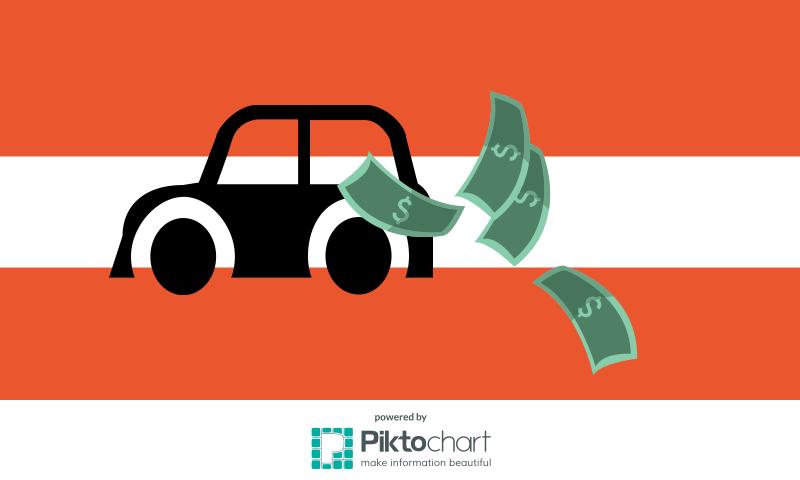 $
$
$
$

powered by
Piktochart
make information beautiful